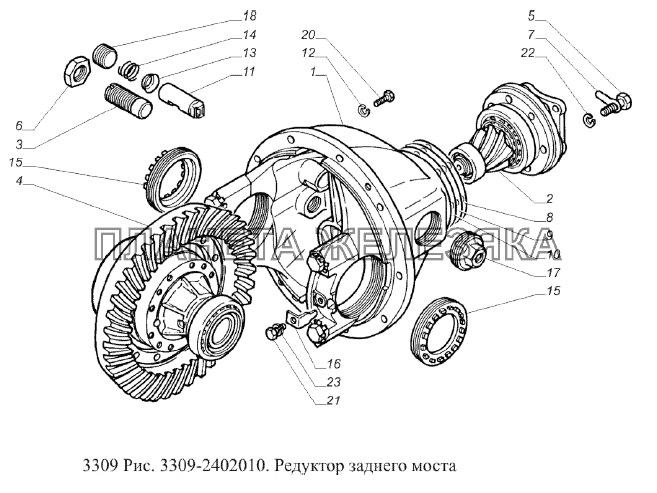 18
14
13
11
6
3
15
4
20
12
1
5
7
22
2
8
9
10
17
15
16
23
21

ПЛАНЕТА ЖЕЛЕЗЯКА

3309 Рис. 3309-2402010. Редуктор заднего моста